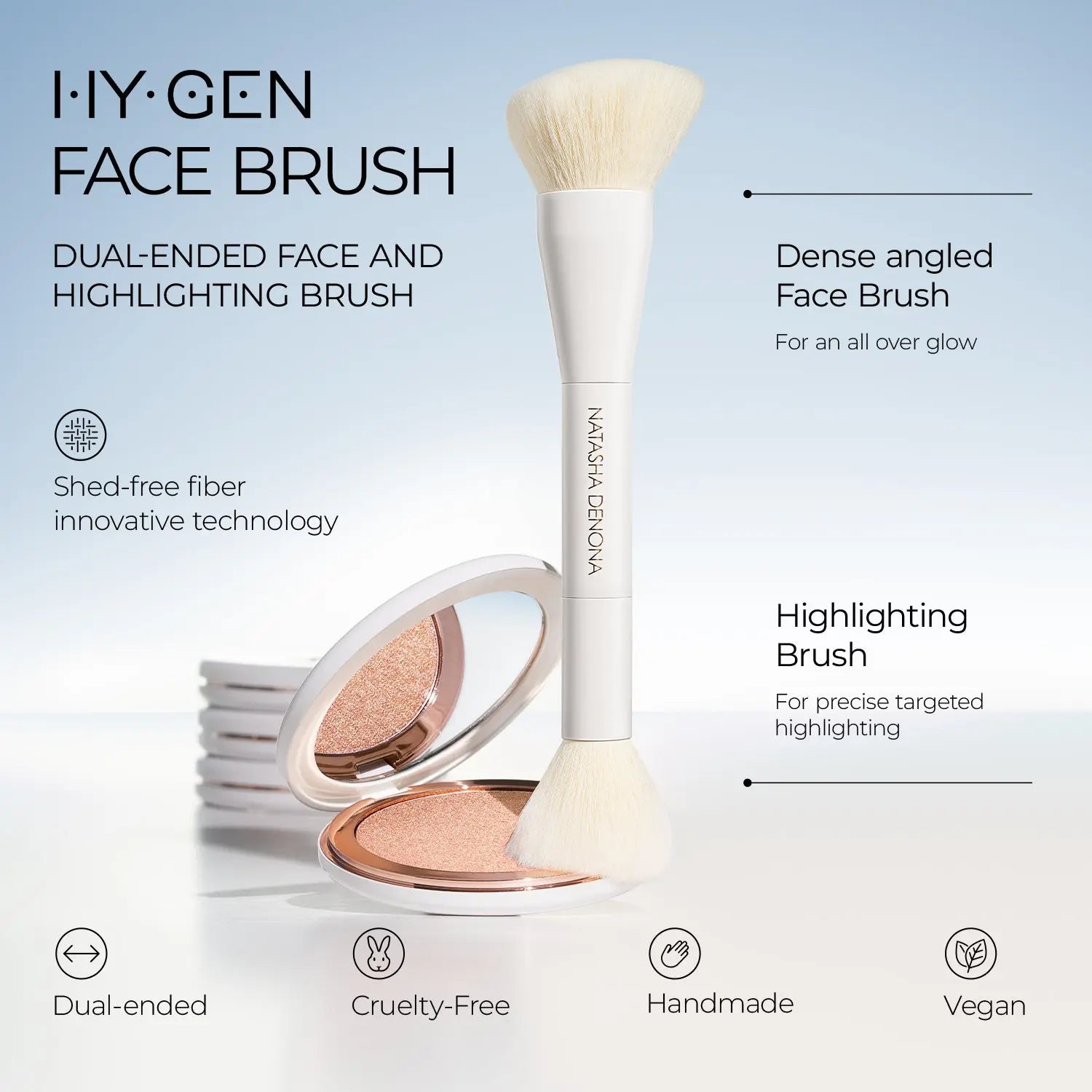 HY·GEN
FACE BRUSH

DUAL-ENDED FACE AND HIGHLIGHTING BRUSH

Shed-free fiber innovative technology

NATASHA DENONA

Dense angled Face Brush

For an all over glow

Highlighting Brush

For precise targeted highlighting

Dual-ended

Cruelty-Free

Handmade

Vegan