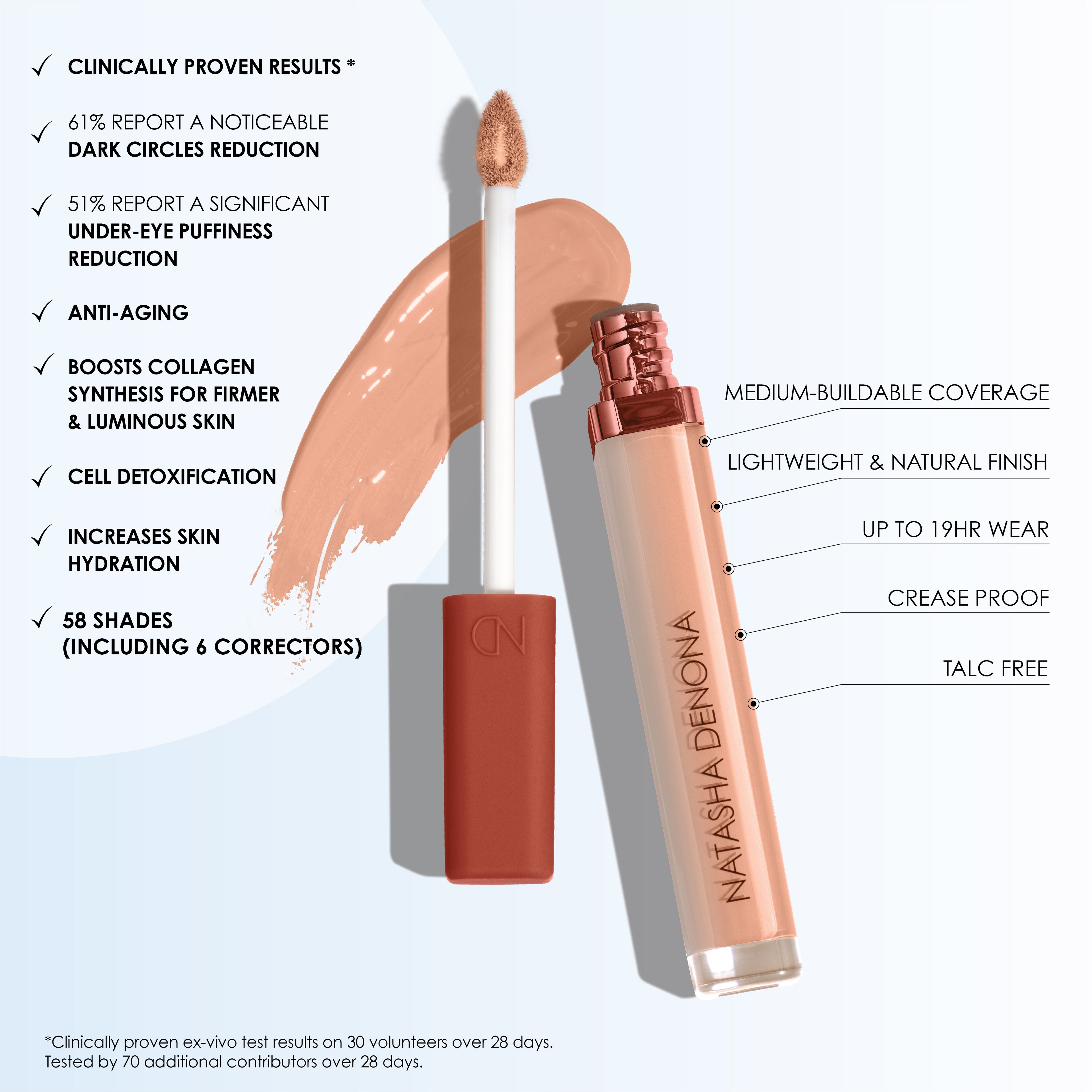 ✓ CLINICALLY PROVEN RESULTS *

✓ 61% REPORT A NOTICEABLE DARK CIRCLES REDUCTION

✓ 51% REPORT A SIGNIFICANT UNDER-EYE PUFFINESS REDUCTION

✓ ANTI-AGING

✓ BOOSTS COLLAGEN SYNTHESIS FOR FIRMER & LUMINOUS SKIN

✓ CELL DETOXIFICATION

✓ INCREASES SKIN HYDRATION

✓ 58 SHADES (INCLUDING 6 CORRECTORS)

ND

NATASHA DENONA

MEDIUM-BUILDABLE COVERAGE

LIGHTWEIGHT & NATURAL FINISH

UP TO 19HR WEAR

CREASE PROOF

TALC FREE

*Clinically proven ex-vivo test results on 30 volunteers over 28 days.
Tested by 70 additional contributors over 28 days.